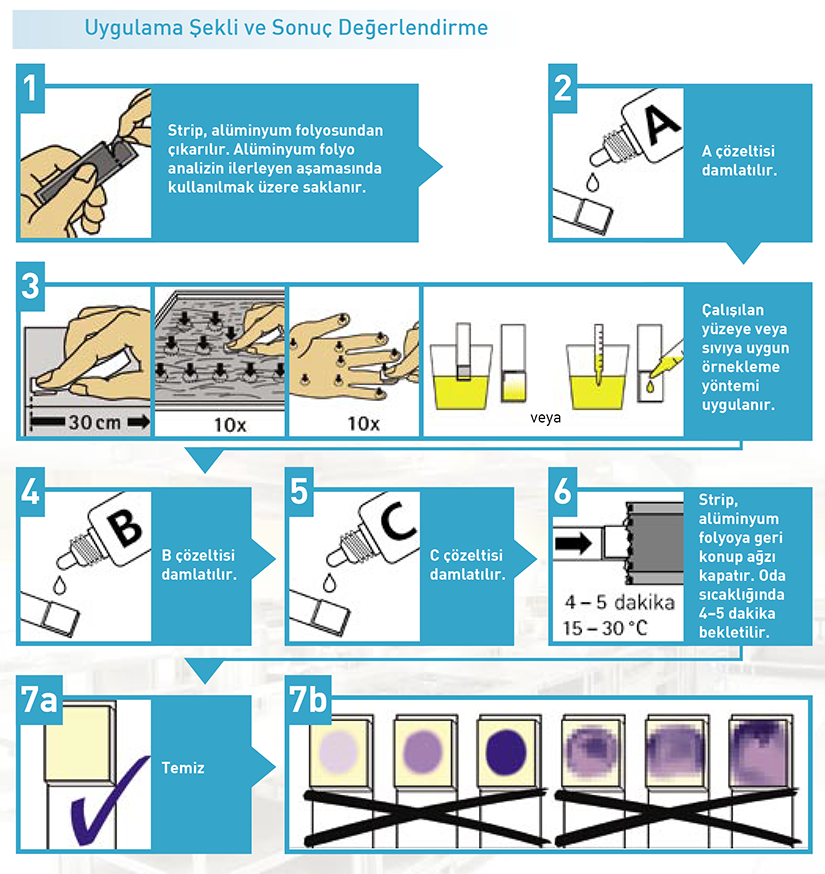 Uygulama Şekli ve Sonuç Değerlendirme

1

Strip, alüminyum folyosundan çıkarılır. Alüminyum folyo analizin ilerleyen aşamasında kullanılmak üzere saklanır.

2

A

A çözeltisi damlatılır.

3

30 cm

10x

10x

veya

Çalışılan yüzeye veya sıvıya uygun örnekleme yöntemi uygulanır.

4

B

B çözeltisi damlatılır.

5

C

C çözeltisi damlatılır.

6

4 – 5 dakika
15 – 30 °C

Strip, alüminyum folyoya geri konup ağzı kapatır. Oda sıcaklığında 4–5 dakika bekletilir.

7a

Temiz

7b